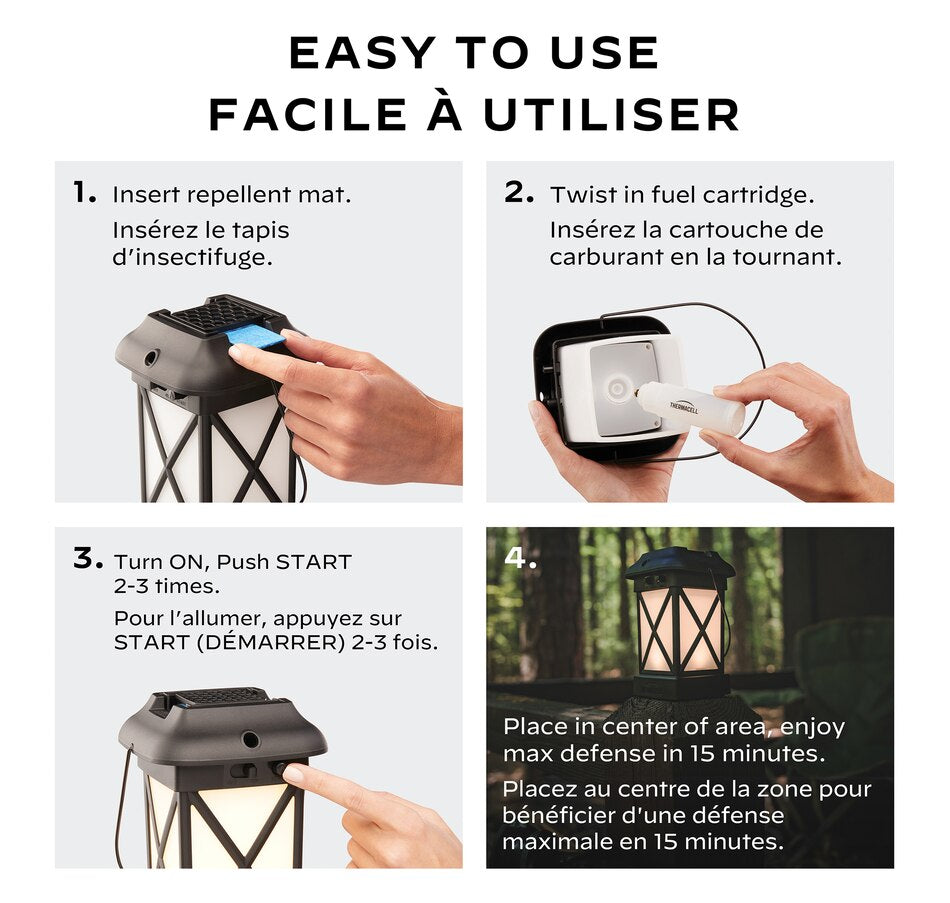 EASY TO USE
FACILE À UTILISER

1. Insert repellent mat.
Insérez le tapis d'insectifuge.

2. Twist in fuel cartridge.
Insérez la cartouche de carburant en la tournant.

THERMACELL

3. Turn ON, Push START 2-3 times.
Pour l'allumer, appuyez sur START (DÉMARRER) 2-3 fois.

4.
Place in center of area, enjoy max defense in 15 minutes.
Placez au centre de la zone pour bénéficier d'une défense maximale en 15 minutes.