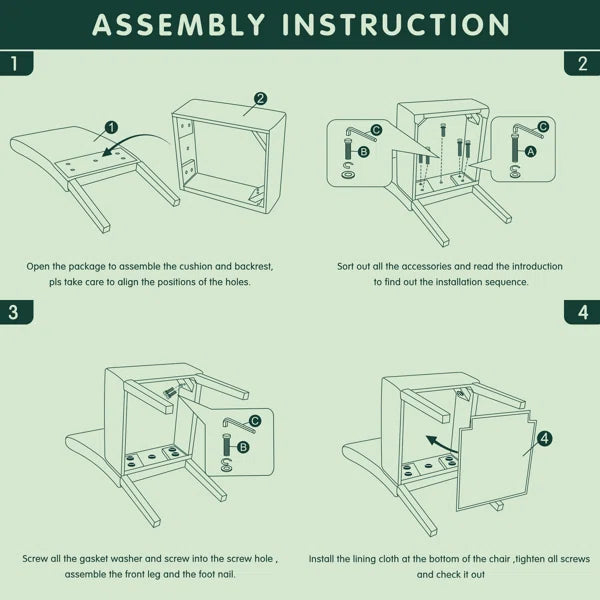 ASSEMBLY INSTRUCTION

1

1

2

Open the package to assemble the cushion and backrest, pls take care to align the positions of the holes.

2

C

B

C

A

Sort out all the accessories and read the introduction to find out the installation sequence.

3

C

B

Screw all the gasket washer and screw into the screw hole , assemble the front leg and the foot nail.

4

4

Install the lining cloth at the bottom of the chair ,tighten all screws and check it out