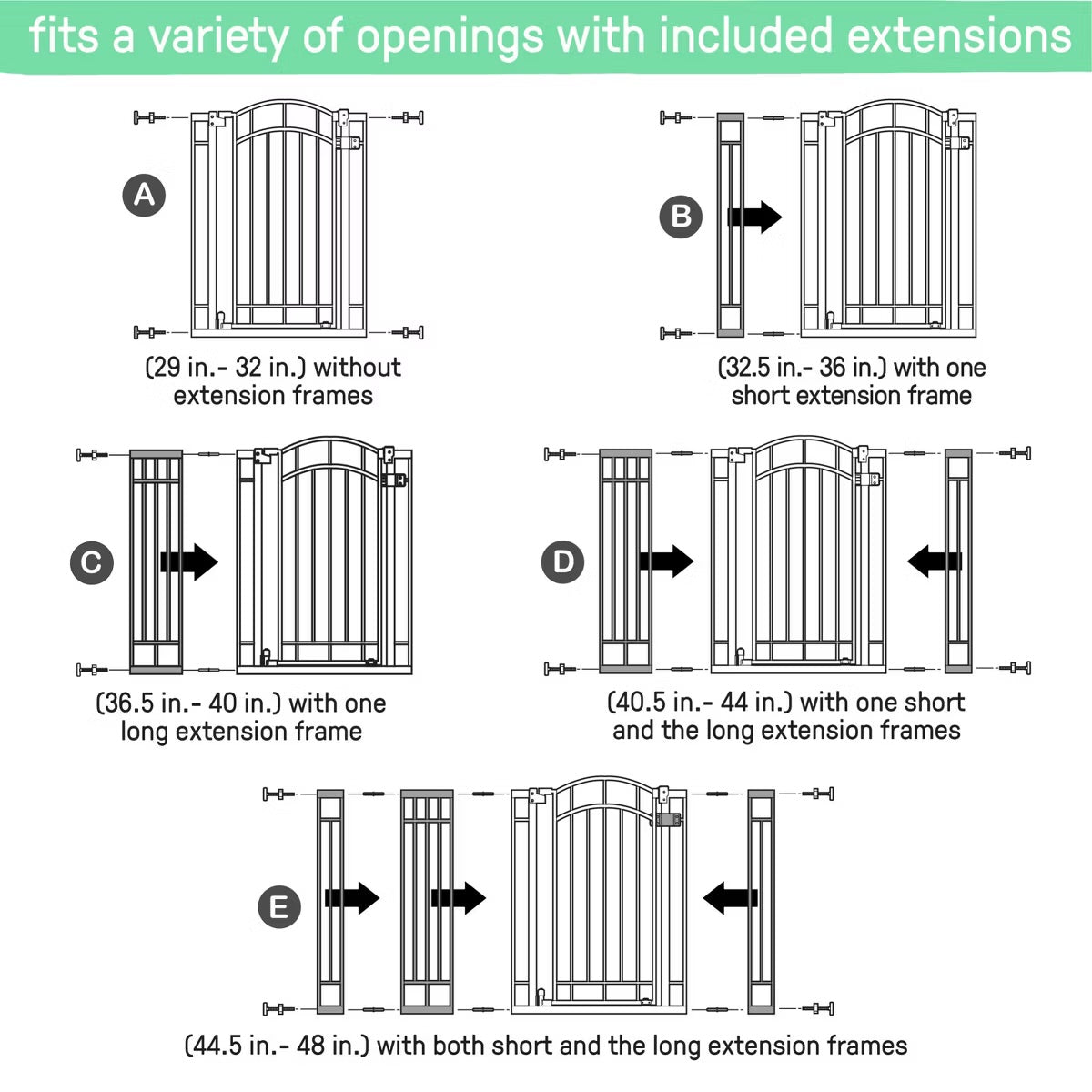 fits a variety of openings with included extensions

A

(29 in.- 32 in.) without extension frames

B

(32.5 in.- 36 in.) with one short extension frame

C

(36.5 in.- 40 in.) with one long extension frame

D

(40.5 in.- 44 in.) with one short and the long extension frames

E

(44.5 in.- 48 in.) with both short and the long extension frames