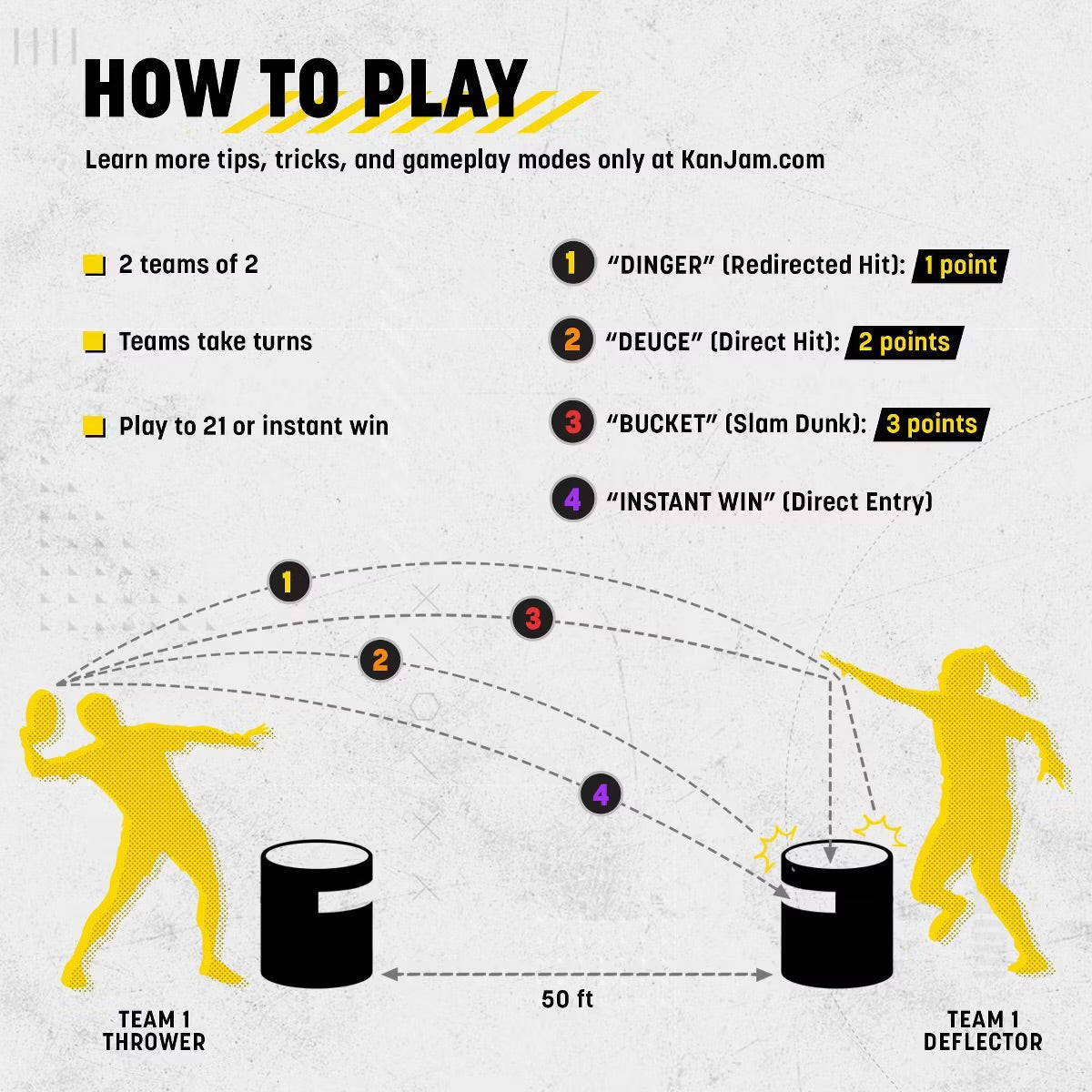 HOW TO PLAY

Learn more tips, tricks, and gameplay modes only at KanJam.com

2 teams of 2

Teams take turns

Play to 21 or instant win

1 "DINGER" (Redirected Hit): 1 point

2 "DEUCE" (Direct Hit): 2 points

3 "BUCKET" (Slam Dunk): 3 points

4 "INSTANT WIN" (Direct Entry)

1

3

2

4

50 ft

TEAM 1 THROWER

TEAM 1 DEFLECTOR